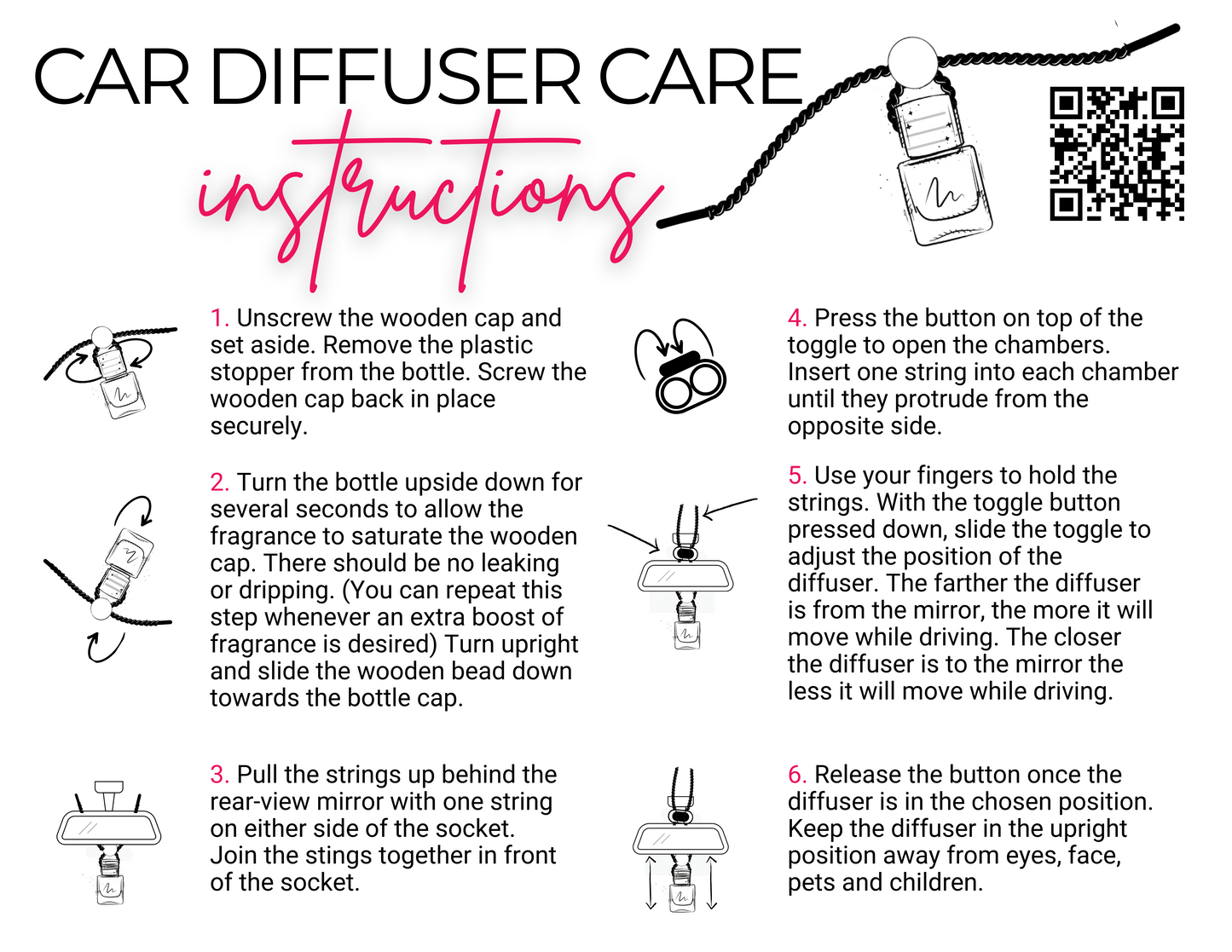 CAR DIFFUSER CARE

instructions

1. Unscrew the wooden cap and set aside. Remove the plastic stopper from the bottle. Screw the wooden cap back in place securely.

2. Turn the bottle upside down for several seconds to allow the fragrance to saturate the wooden cap. There should be no leaking or dripping. (You can repeat this step whenever an extra boost of fragrance is desired) Turn upright and slide the wooden bead down towards the bottle cap.

3. Pull the strings up behind the rear-view mirror with one string on either side of the socket. Join the stings together in front of the socket.

4. Press the button on top of the toggle to open the chambers. Insert one string into each chamber until they protrude from the opposite side.

5. Use your fingers to hold the strings. With the toggle button pressed down, slide the toggle to adjust the position of the diffuser. The farther the diffuser is from the mirror, the more it will move while driving. The closer the diffuser is to the mirror the less it will move while driving.

6. Release the button once the diffuser is in the chosen position. Keep the diffuser in the upright position away from eyes, face, pets and children.